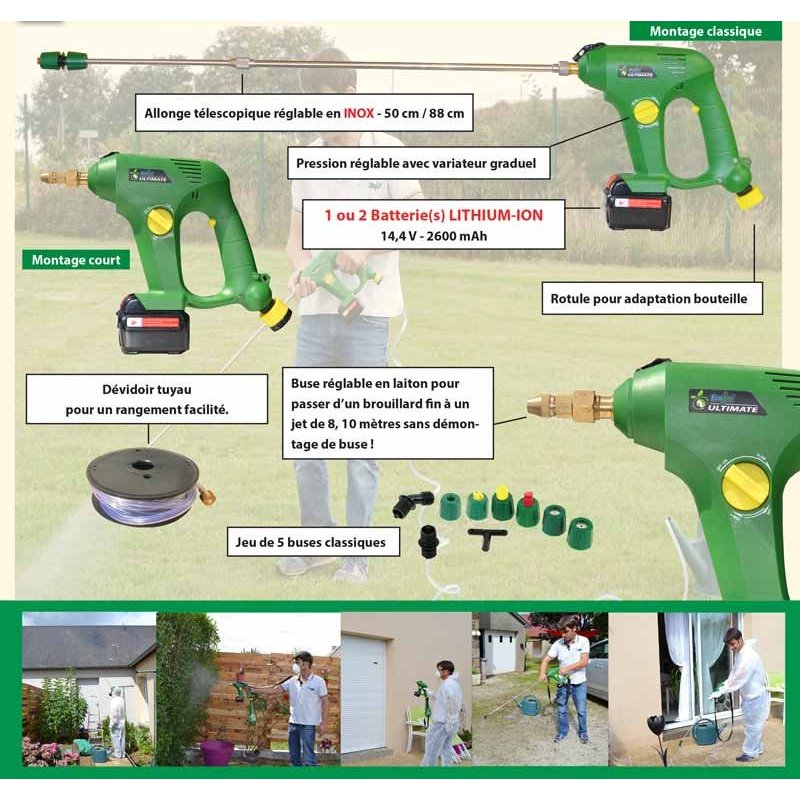 Montage classique

Allonge télescopique réglable en INOX - 50 cm / 88 cm

ULTIMATE

Pression réglable avec variateur graduel

ULTIMATE

1 ou 2 Batterie(s) LITHIUM-ION
14,4 V - 2600 mAh

Montage court

Rotule pour adaptation bouteille

Dévidoir tuyau pour un rangement facilité.

Buse réglable en laiton pour passer d'un brouillard fin à un jet de 8, 10 mètres sans démontage de buse !

ULTIMATE

Jeu de 5 buses classiques